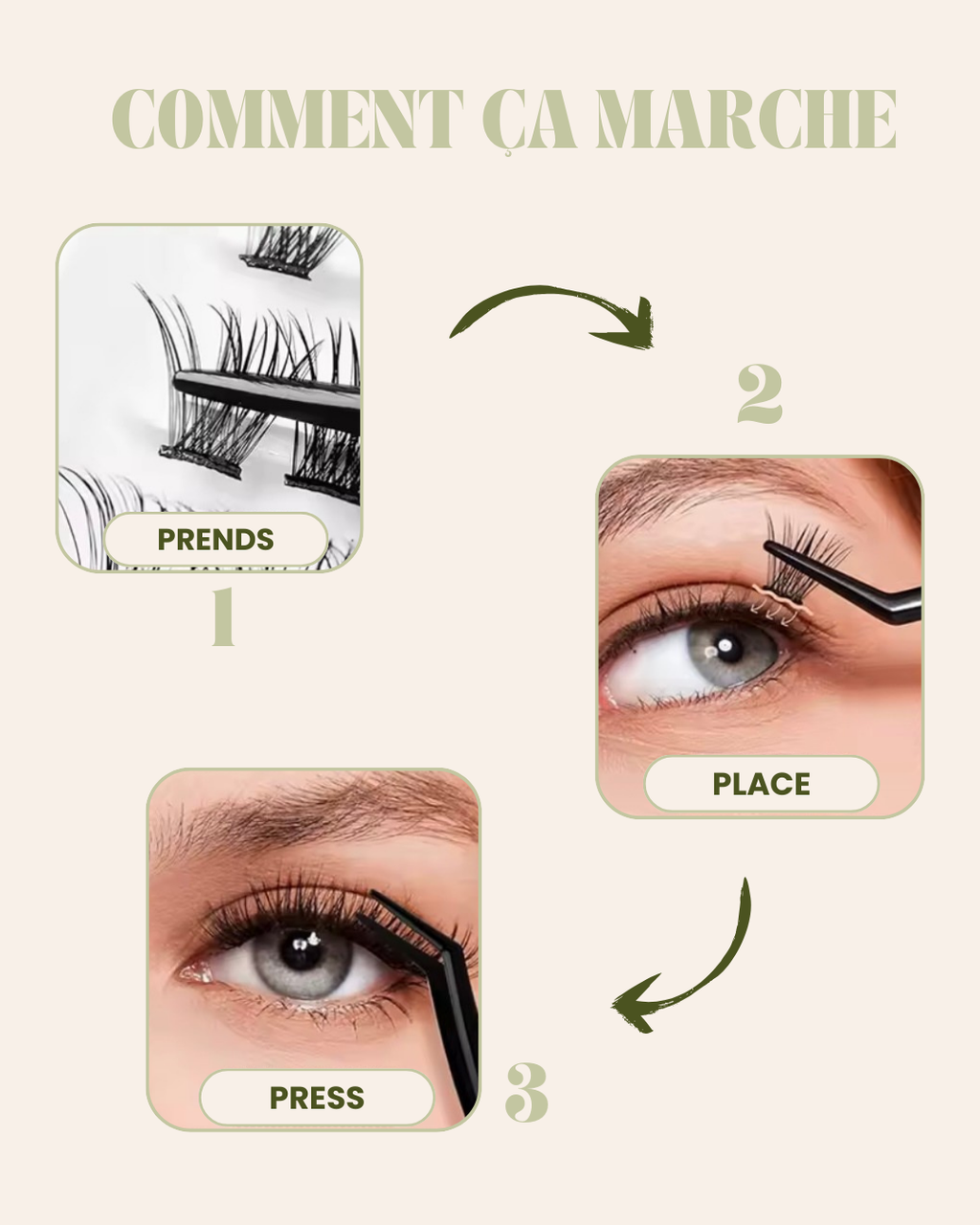 COMMENT ÇA MARCHE

PRENDS
1

2
PLACE

PRESS
3