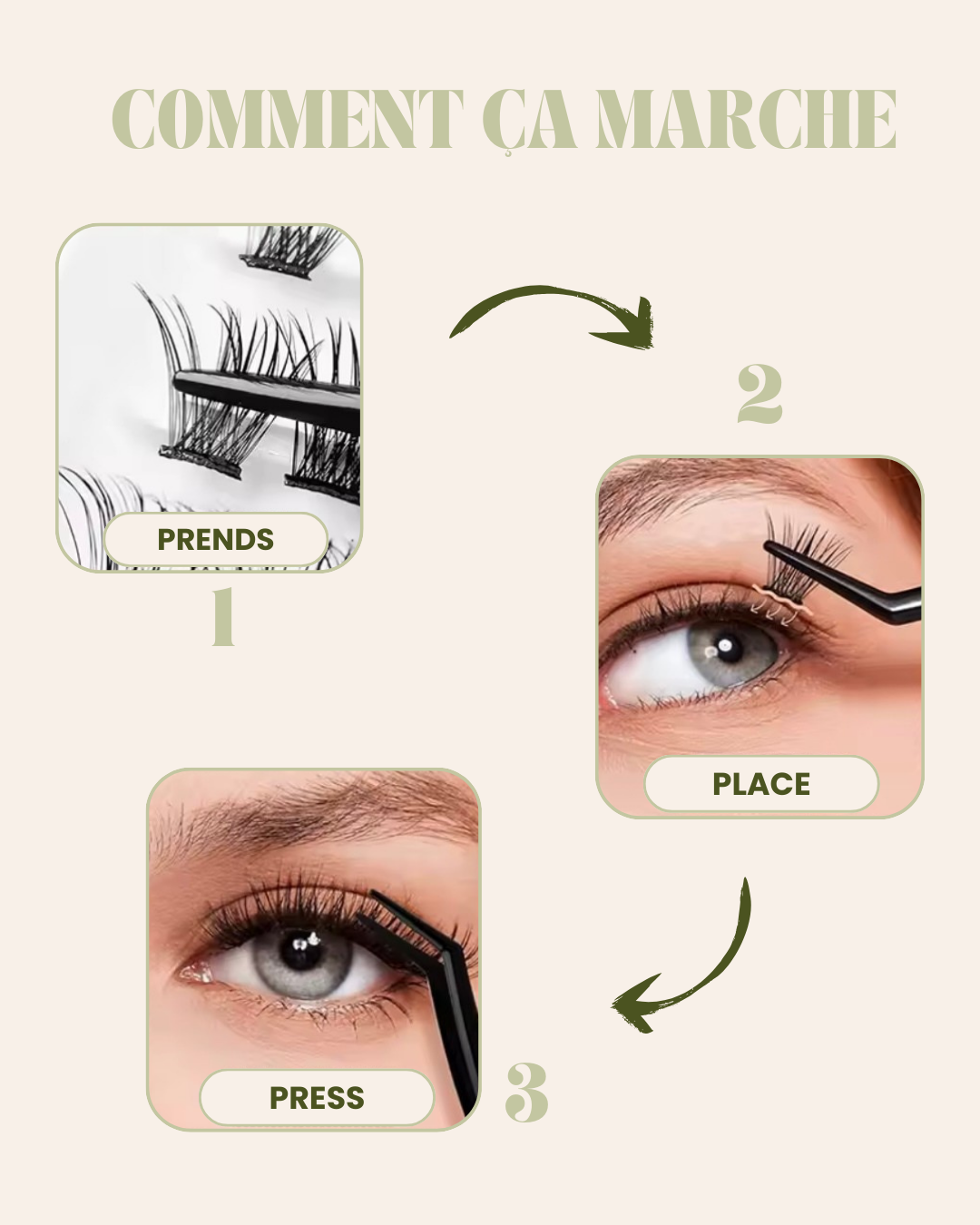 COMMENT ÇA MARCHE

PRENDS

1

2

PLACE

PRESS

3